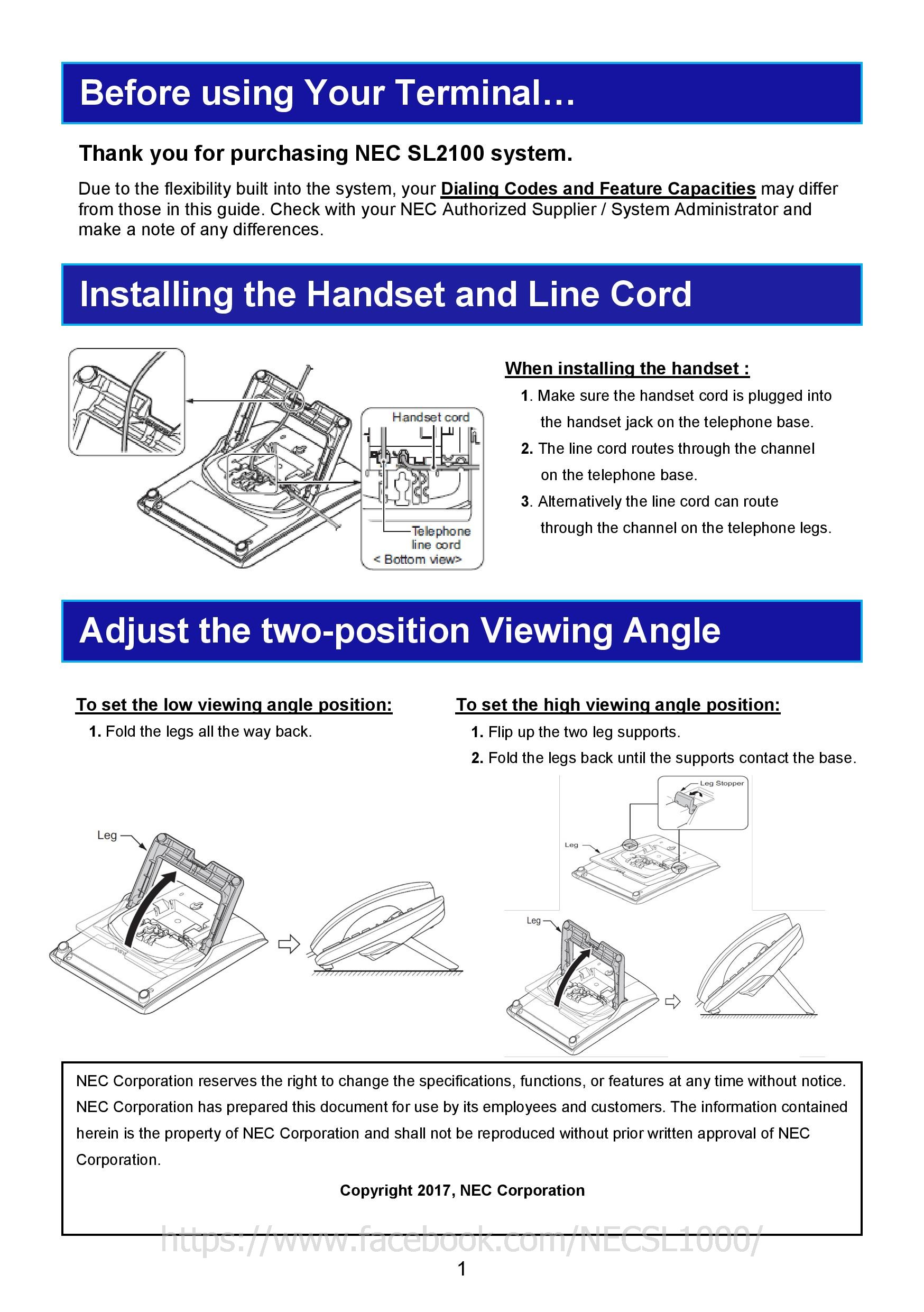 Before using Your Terminal…

Thank you for purchasing NEC SL2100 system.

Due to the flexibility built into the system, your Dialing Codes and Feature Capacities may differ from those in this guide. Check with your NEC Authorized Supplier / System Administrator and make a note of any differences.

Installing the Handset and Line Cord

Handset cord
Telephone line cord
< Bottom view>

When installing the handset :
1. Make sure the handset cord is plugged into the handset jack on the telephone base.
2. The line cord routes through the channel on the telephone base.
3. Alternatively the line cord can route through the channel on the telephone legs.

Adjust the two-position Viewing Angle

To set the low viewing angle position:
1. Fold the legs all the way back.

Leg

To set the high viewing angle position:
1. Flip up the two leg supports.
2. Fold the legs back until the supports contact the base.

Leg Stopper
Leg
Leg

NEC Corporation reserves the right to change the specifications, functions, or features at any time without notice. NEC Corporation has prepared this document for use by its employees and customers. The information contained herein is the property of NEC Corporation and shall not be reproduced without prior written approval of NEC Corporation.

Copyright 2017, NEC Corporation

https://www.facebook.com/NECSL1000/

1